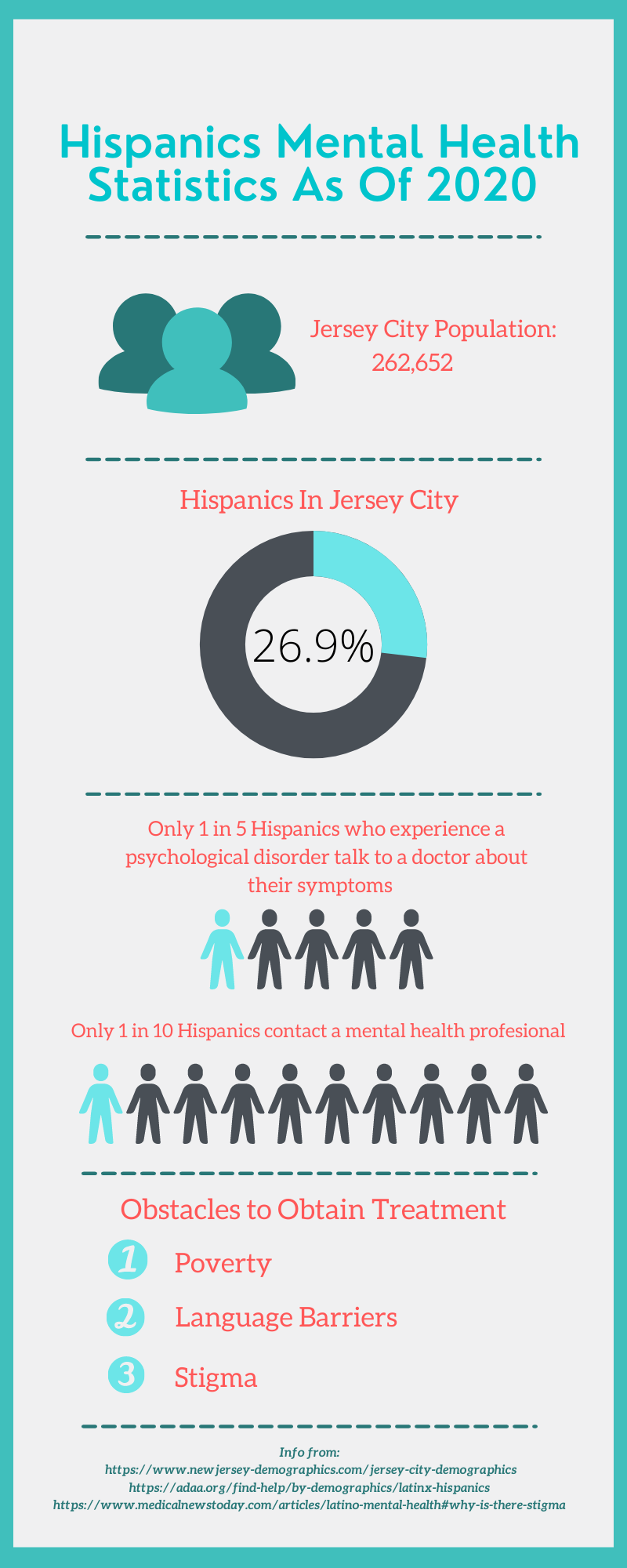 Hispanics Mental Health Statistics As Of 2020

Jersey City Population: 262,652

Hispanics In Jersey City

26.9%

Only 1 in 5 Hispanics who experience a psychological disorder talk to a doctor about their symptoms

Only 1 in 10 Hispanics contact a mental health profesional

Obstacles to Obtain Treatment

1 Poverty

2 Language Barriers

3 Stigma

Info from:
https://www.newjersey-demographics.com/jersey-city-demographics
https://adaa.org/find-help/by-demographics/latinx-hispanics
https://www.medicalnewstoday.com/articles/latino-mental-health#why-is-there-stigma