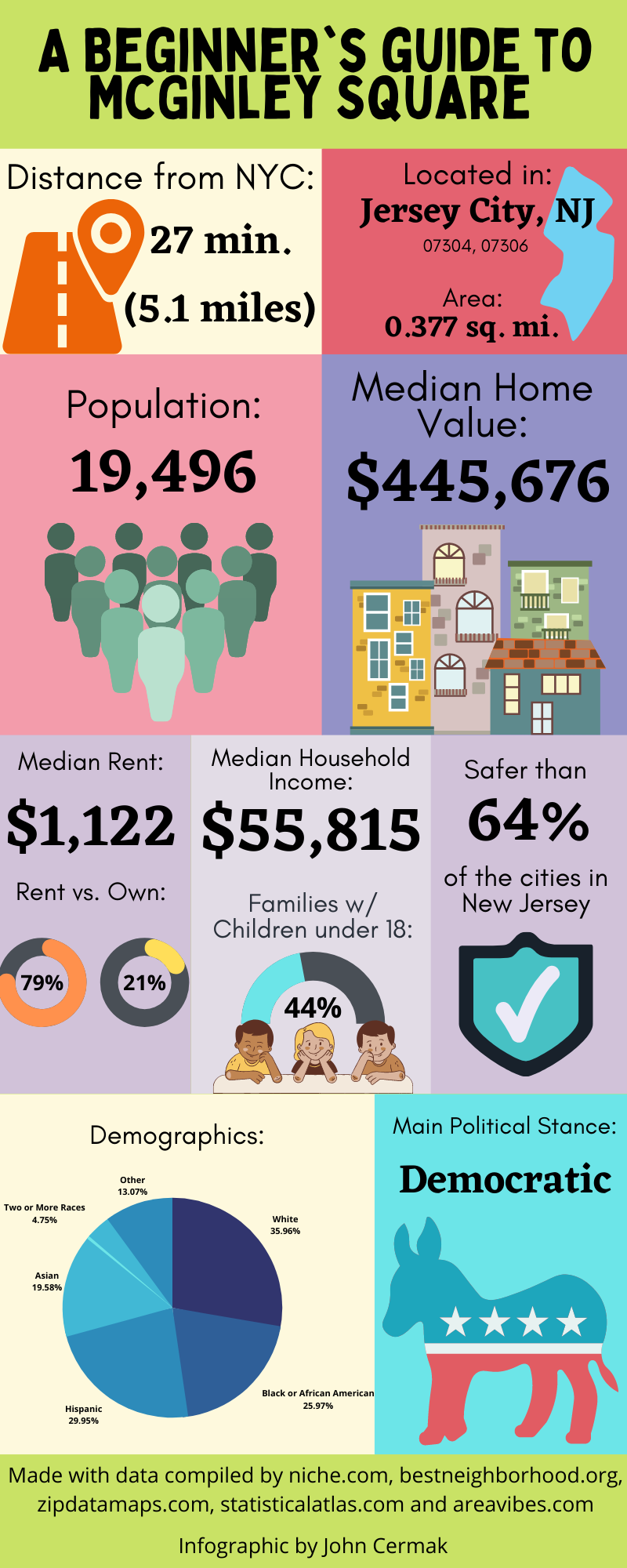 A BEGINNER`S GUIDE TO MCGINLEY SQUARE

Distance from NYC:
27 min.
(5.1 miles)

Located in:
Jersey City, NJ
07304, 07306
Area:
0.377 sq. mi.

Population:
19,496

Median Home Value:
$445,676

Median Rent:
$1,122
Rent vs. Own:
79%
21%

Median Household Income:
$55,815
Families w/ Children under 18:
44%

Safer than
64%
of the cities in New Jersey

Demographics:
Other
13.07%
Two or More Races
4.75%
Asian
19.58%
Hispanic
29.95%
White
35.96%
Black or African American
25.97%

Main Political Stance:
Democratic

Made with data compiled by niche.com, bestneighborhood.org, zipdatamaps.com, statisticalatlas.com and areavibes.com

Infographic by John Cermak