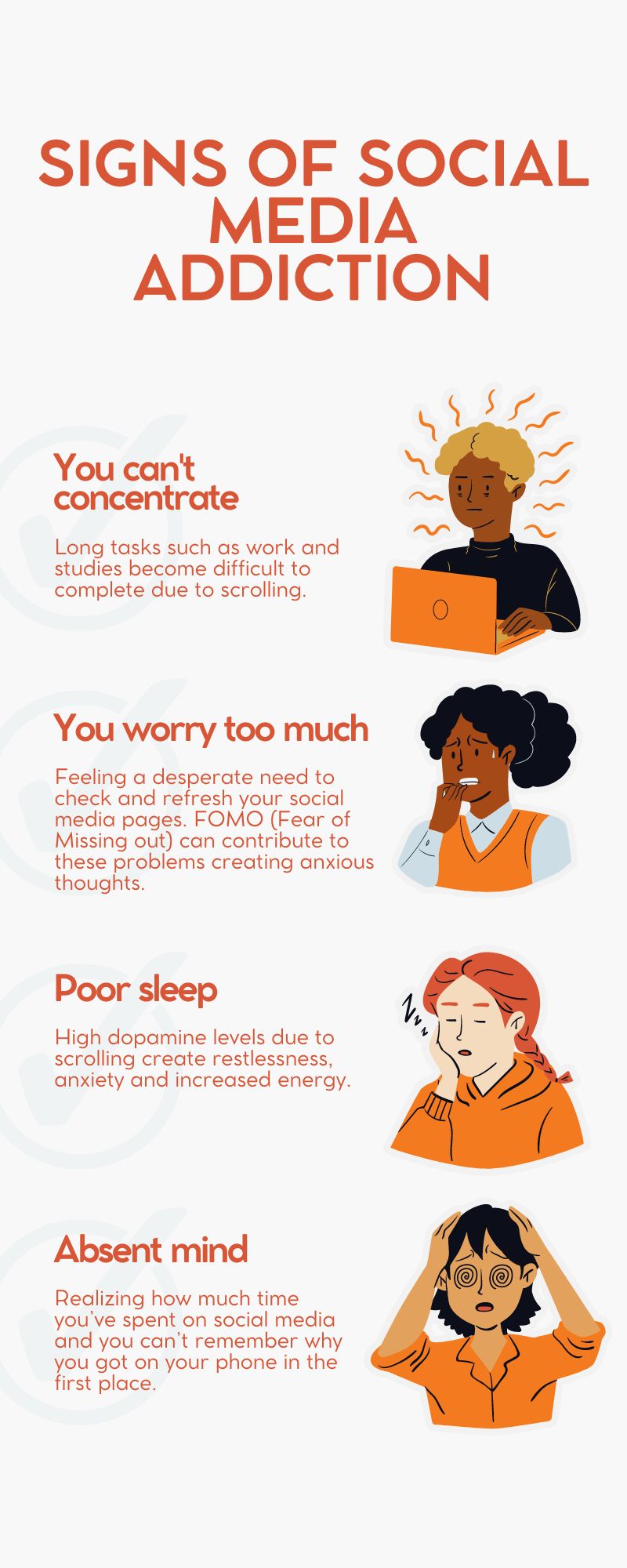 SIGNS OF SOCIAL MEDIA ADDICTION

You can't concentrate

Long tasks such as work and studies become difficult to complete due to scrolling.

You worry too much

Feeling a desperate need to check and refresh your social media pages. FOMO (Fear of Missing out) can contribute to these problems creating anxious thoughts.

Poor sleep

High dopamine levels due to scrolling create restlessness, anxiety and increased energy.

Absent mind

Realizing how much time you've spent on social media and you can't remember why you got on your phone in the first place.